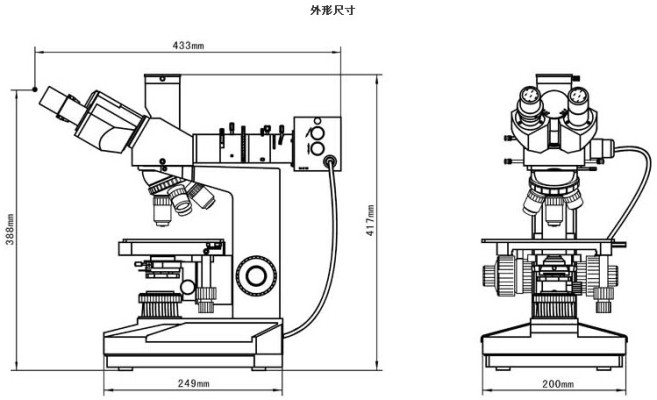 外形尺寸

433mm

388mm

417mm

249mm

200mm