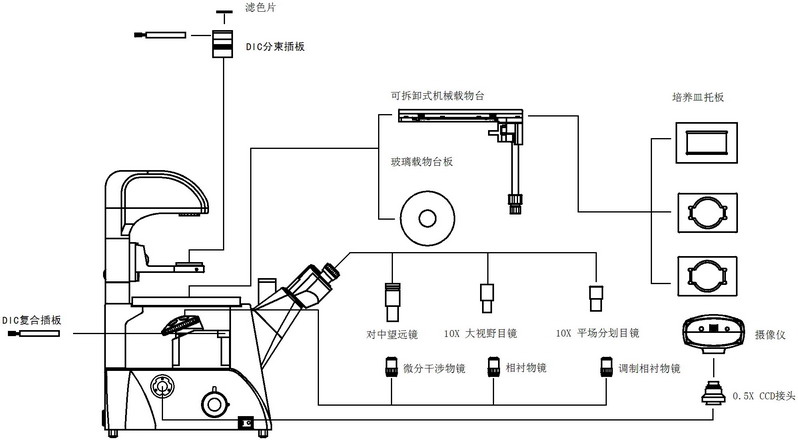 滤色片

DIC分束插板

可拆卸式机械载物台

培养皿托板

玻璃载物台板

DIC复合插板

对中望远镜

10X 大视野目镜

10X 平场分划目镜

摄像仪

微分干涉物镜

相衬物镜

调制相衬物镜

0.5X CCD接头